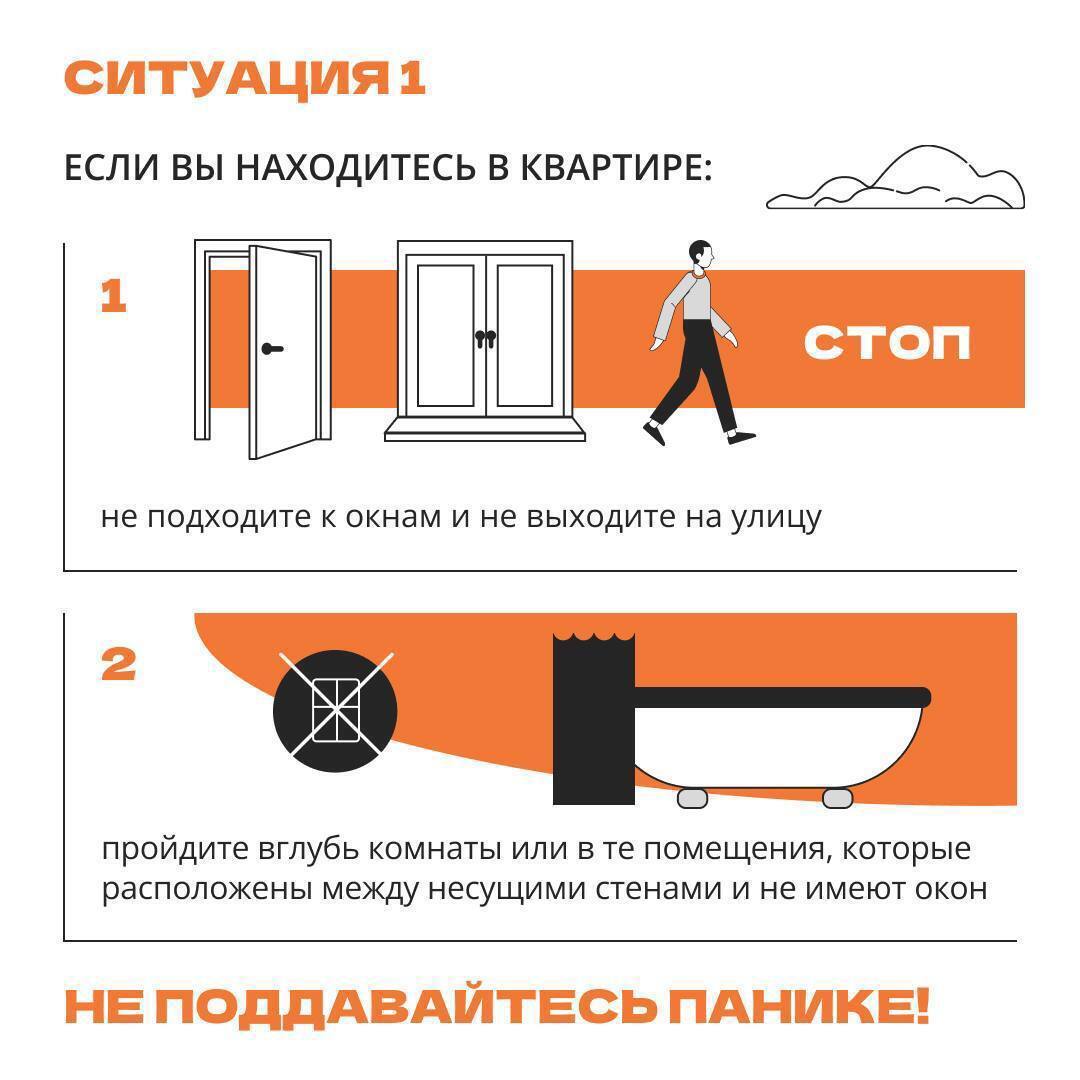 СИТУАЦИЯ 1

ЕСЛИ ВЫ НАХОДИТЕСЬ В КВАРТИРЕ:

1

СТОП

не подходите к окнам и не выходите на улицу

2

пройдите вглубь комнаты или в те помещения, которые расположены между несущими стенами и не имеют окон

НЕ ПОДДАВАЙТЕСЬ ПАНИКЕ!